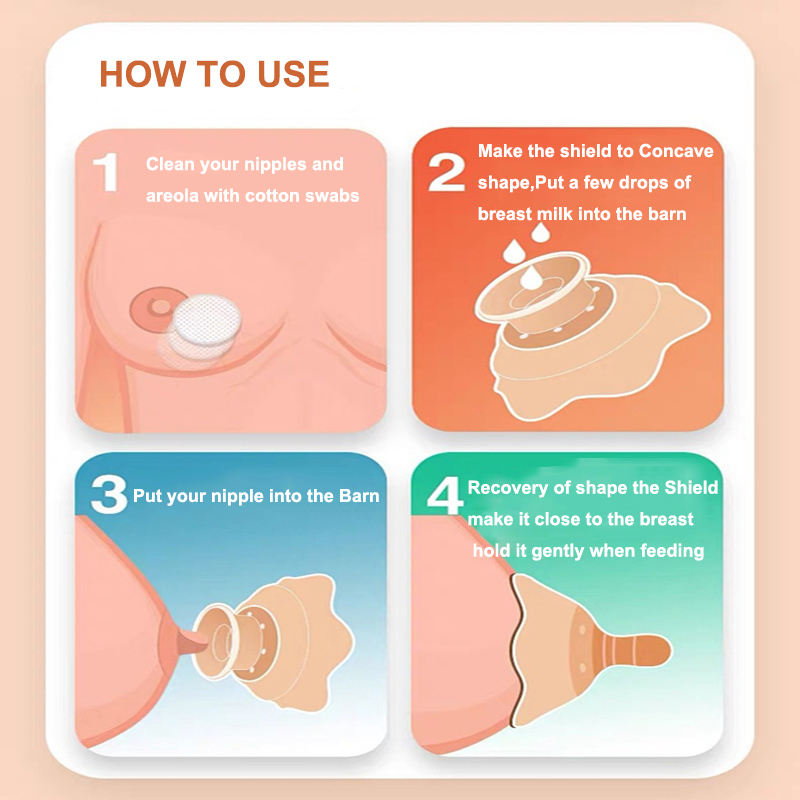 HOW TO USE

1 Clean your nipples and areola with cotton swabs

2 Make the shield to Concave shape,Put a few drops of breast milk into the barn

3 Put your nipple into the Barn

4 Recovery of shape the Shield make it close to the breast hold it gently when feeding